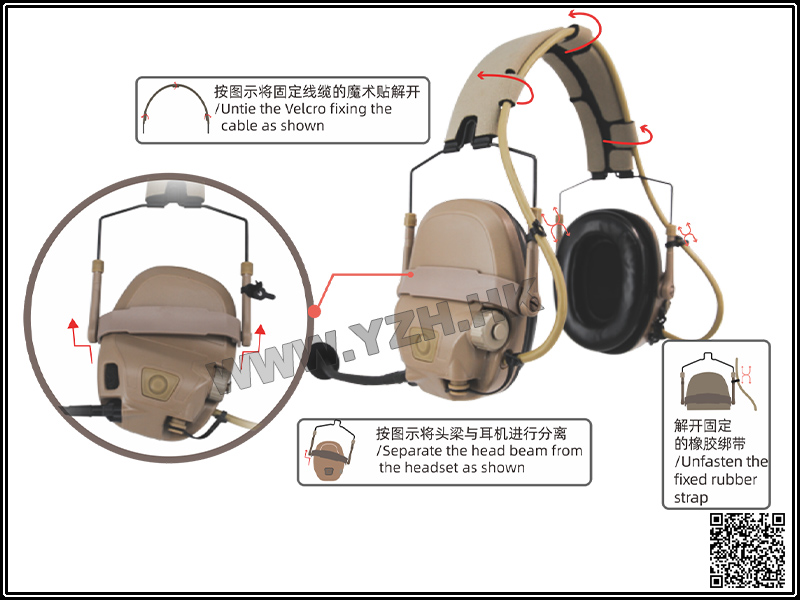 按图示将固定线缆的魔术贴解开
/Untie the Velcro fixing the cable as shown

WWW.YZH.HK

按图示将头梁与耳机进行分离
/Separate the head beam from the headset as shown

解开固定的橡胶绑带
/Unfasten the fixed rubber strap