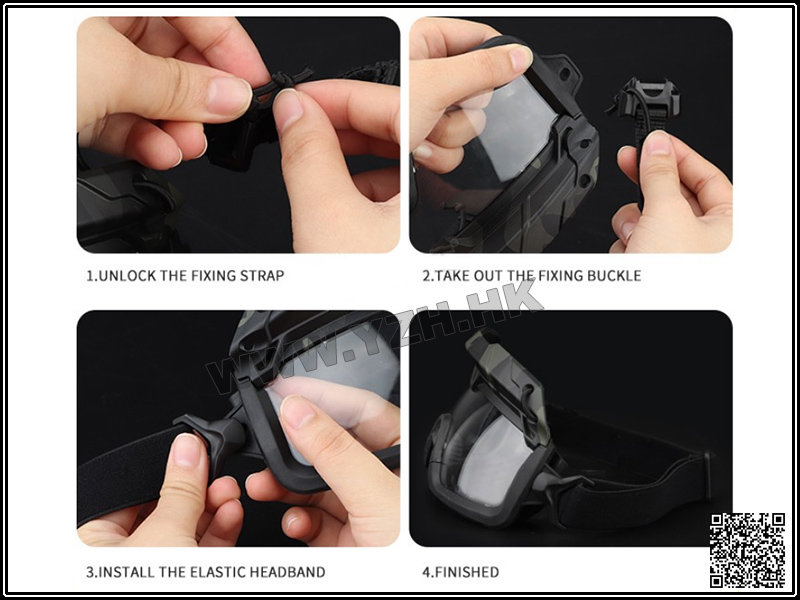 1.UNLOCK THE FIXING STRAP

2.TAKE OUT THE FIXING BUCKLE

WWW.YZH.HK

3.INSTALL THE ELASTIC HEADBAND

4.FINISHED