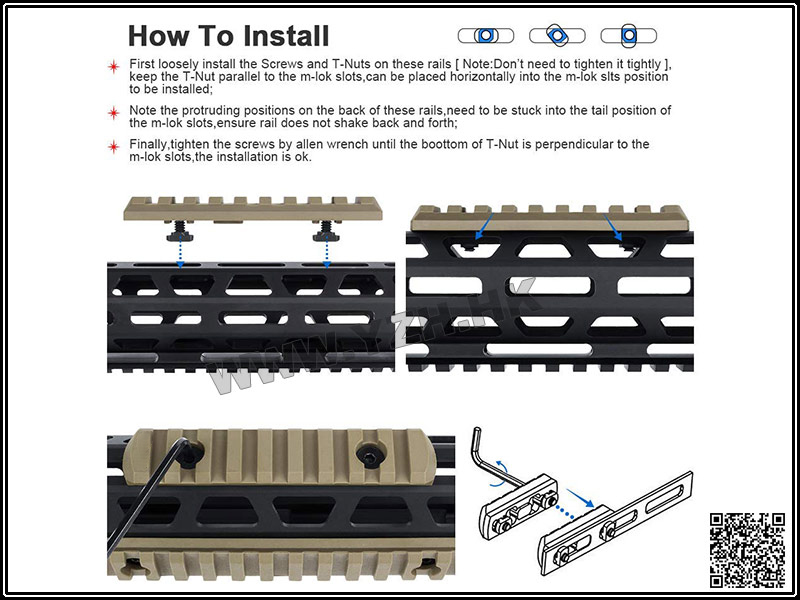 How To Install

First loosely install the Screws and T-Nuts on these rails [ Note:Don't need to tighten it tightly ], keep the T-Nut parallel to the m-lok slots,can be placed horizontally into the m-lok slts position to be installed;

Note the protruding positions on the back of these rails,need to be stuck into the tail position of the m-lok slots,ensure rail does not shake back and forth;

Finally,tighten the screws by allen wrench until the boottom of T-Nut is perpendicular to the m-lok slots,the installation is ok.

WWW.YZH.HK