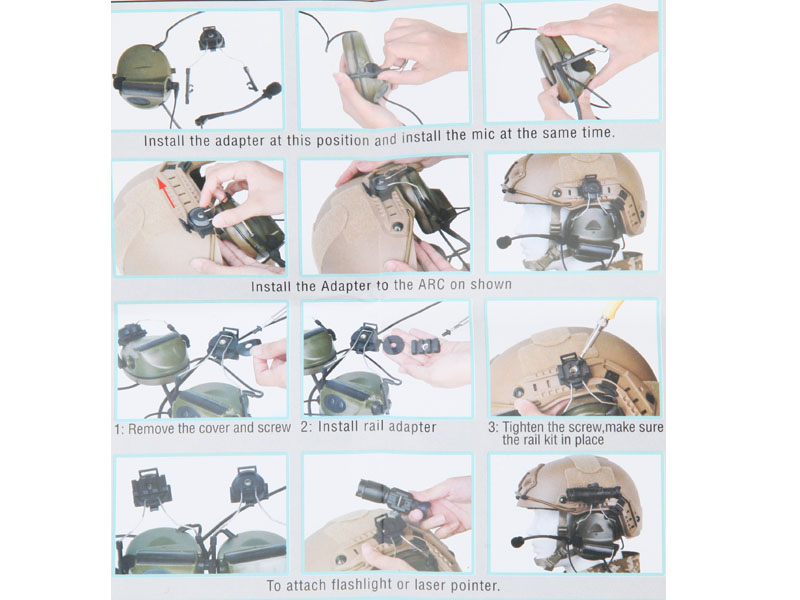 Install the adapter at this position and install the mic at the same time.

Install the Adapter to the ARC on shown

1: Remove the cover and screw

2: Install rail adapter

3: Tighten the screw,make sure the rail kit in place

To attach flashlight or laser pointer.